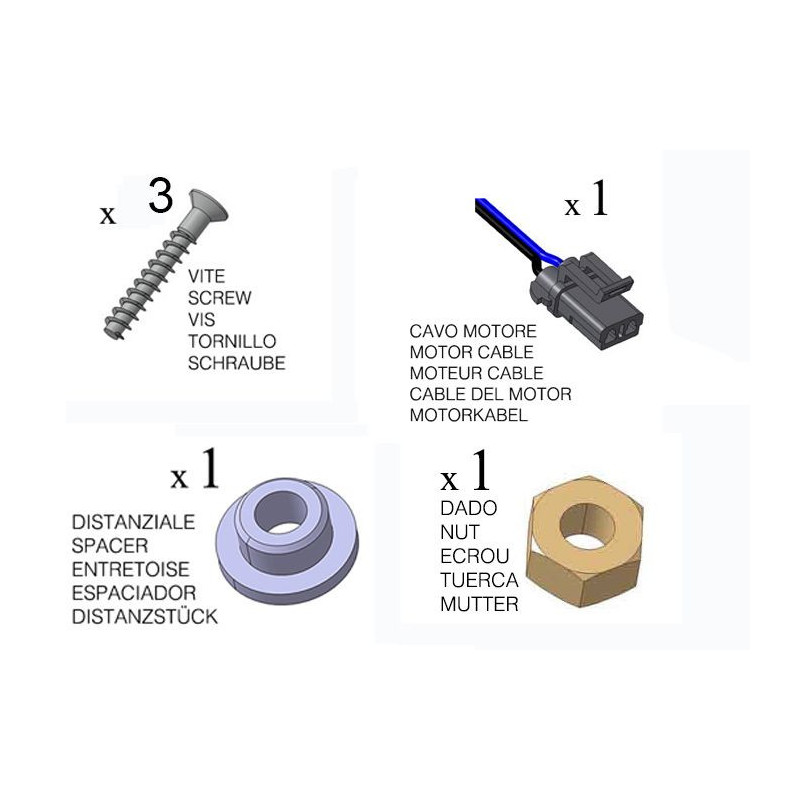 x 3

VITE
SCREW
VIS
TORNILLO
SCHRAUBE

x 1

CAVO MOTORE
MOTOR CABLE
MOTEUR CABLE
CABLE DEL MOTOR
MOTORKABEL

x 1

DISTANZIALE
SPACER
ENTRETOISE
ESPACIADOR
DISTANZSTÜCK

x 1

DADO
NUT
ECROU
TUERCA
MUTTER