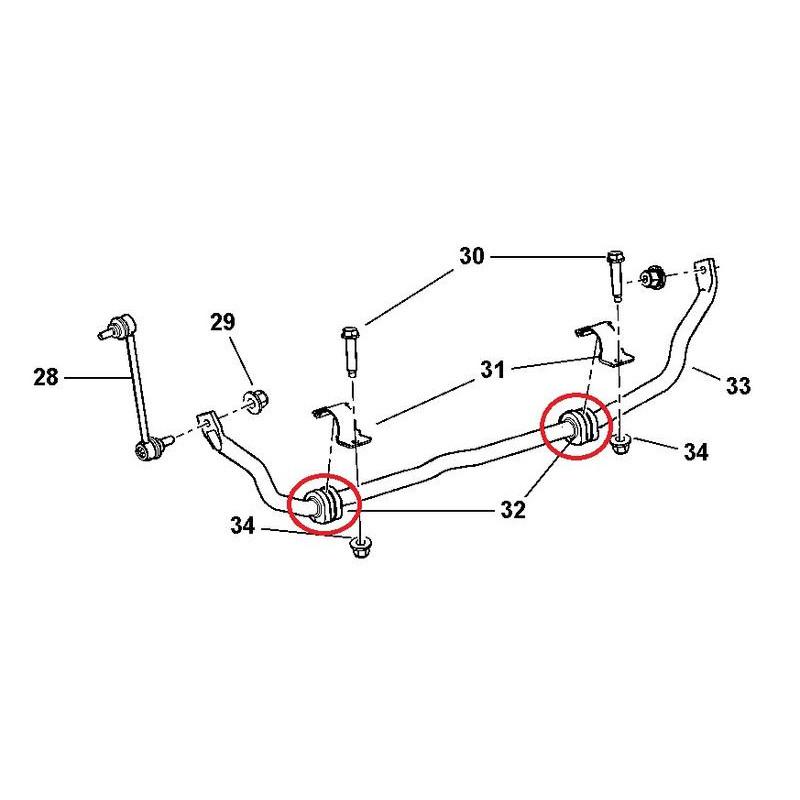 30
29
28
31
33
34
32
34