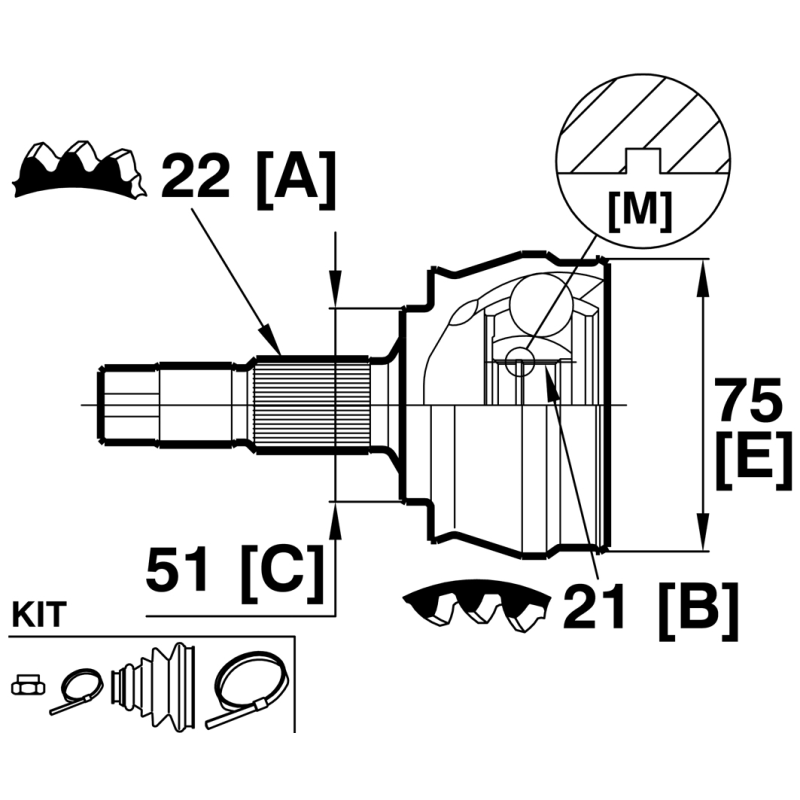 22 [A]

[M]

75
[E]

51 [C]

21 [B]

KIT