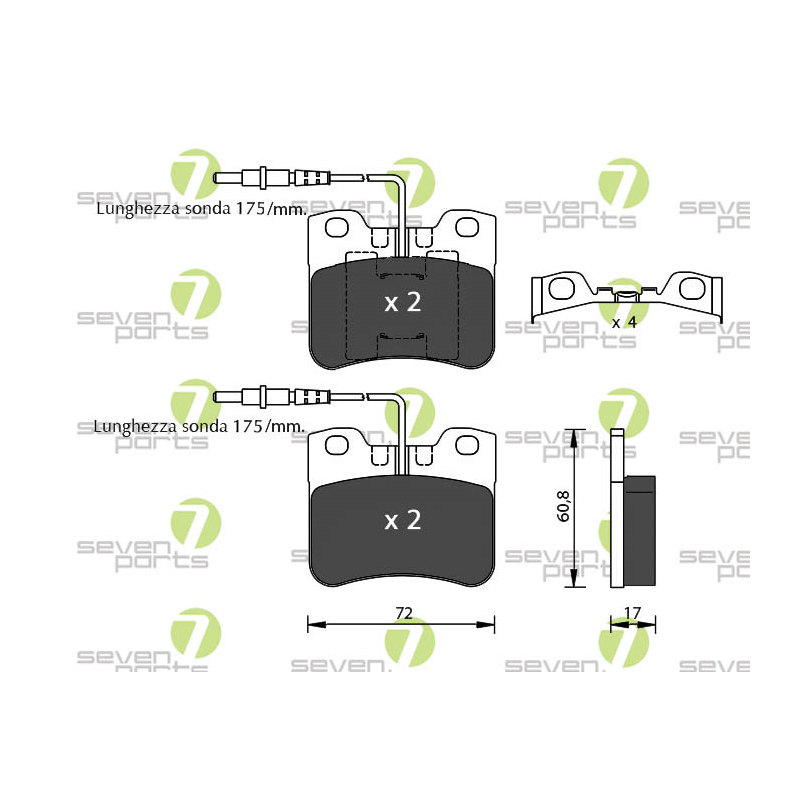 Lunghezza sonda 175/mm.

x 2

x 4

Lunghezza sonda 175/mm.

x 2

60,8

72

17

seven parts